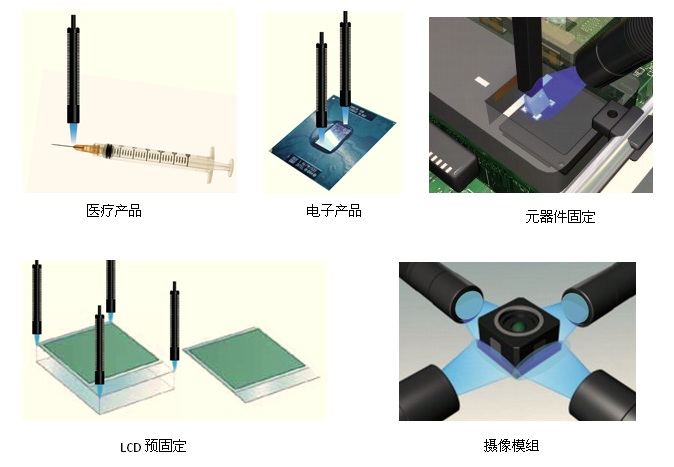 医疗产品

电子产品

元器件固定

LCD 预固定

摄像模组